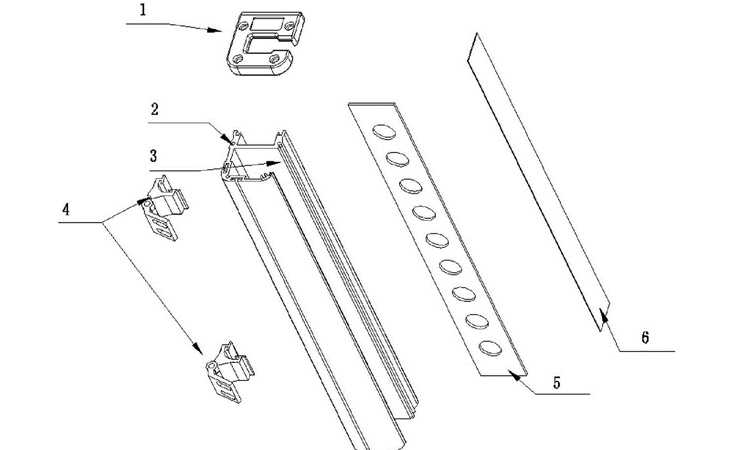 1
2
3
4
5
6