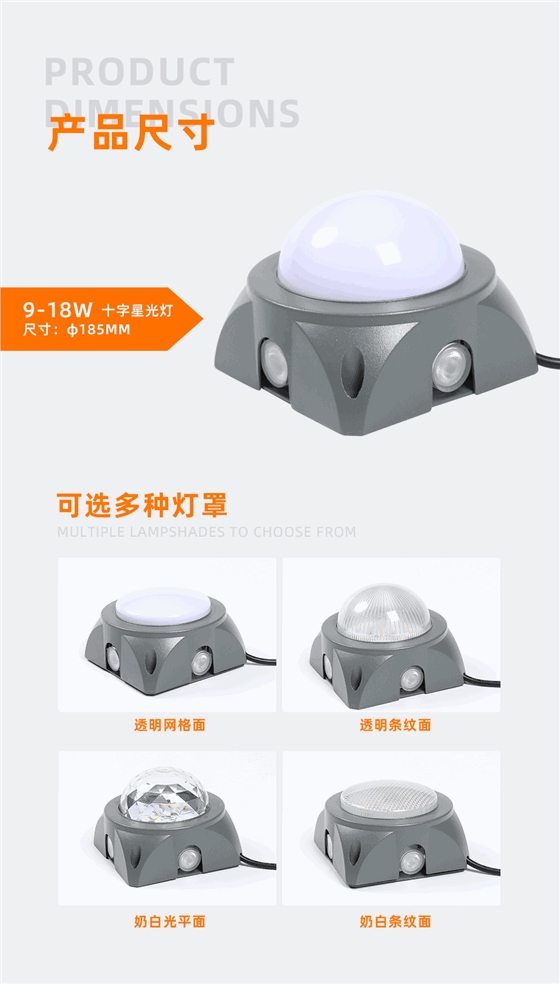 PRODUCT
DIMENSIONS
产品尺寸

9-18W 十字星光灯
尺寸：ϕ185MM

可选多种灯罩
MULTIPLE LAMPSHADES TO CHOOSE FROM

透明网格面

透明条纹面

奶白光平面

奶白条纹面